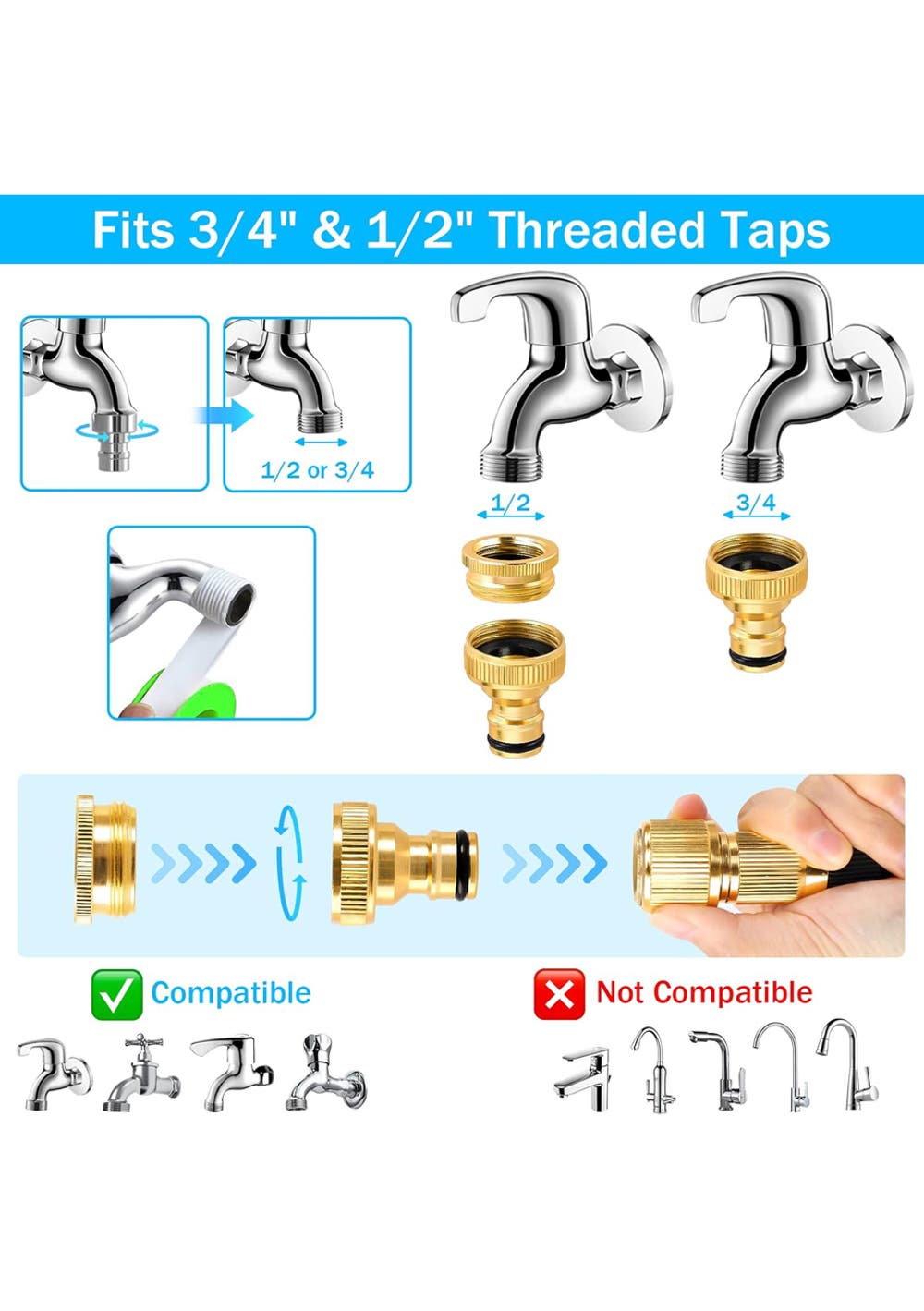 Fits 3/4" & 1/2" Threaded Taps

1/2 or 3/4

1/2

3/4

Compatible

Not Compatible