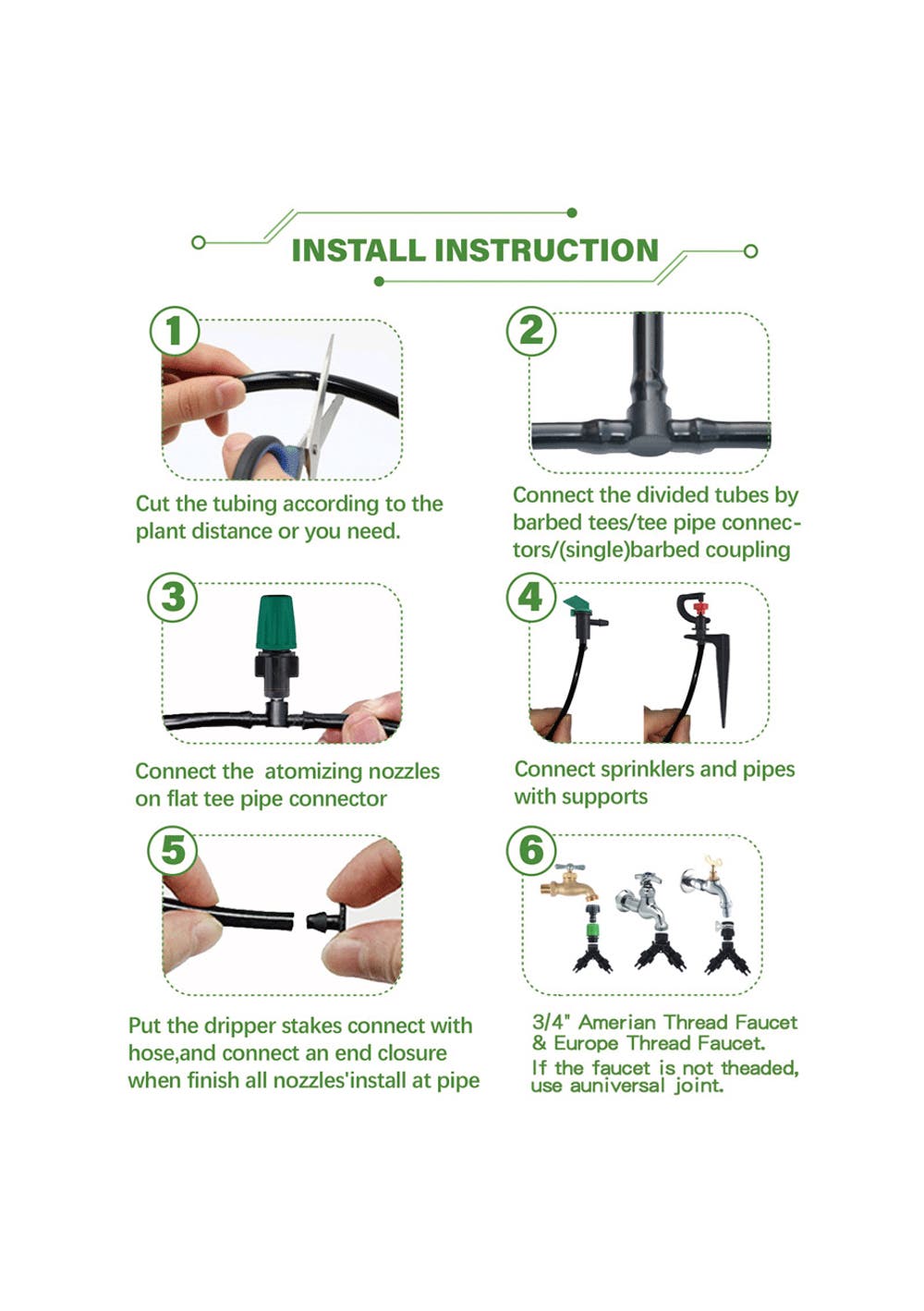 INSTALL INSTRUCTION

1

Cut the tubing according to the plant distance or you need.

2

Connect the divided tubes by barbed tees/tee pipe connectors/(single)barbed coupling

3

Connect the  atomizing nozzles on flat tee pipe connector

4

Connect sprinklers and pipes with supports

5

Put the dripper stakes connect with hose,and connect an end closure when finish all nozzles'install at pipe

6

3/4" Amerian Thread Faucet & Europe Thread Faucet.
If the faucet is not theaded, use auniversal joint.