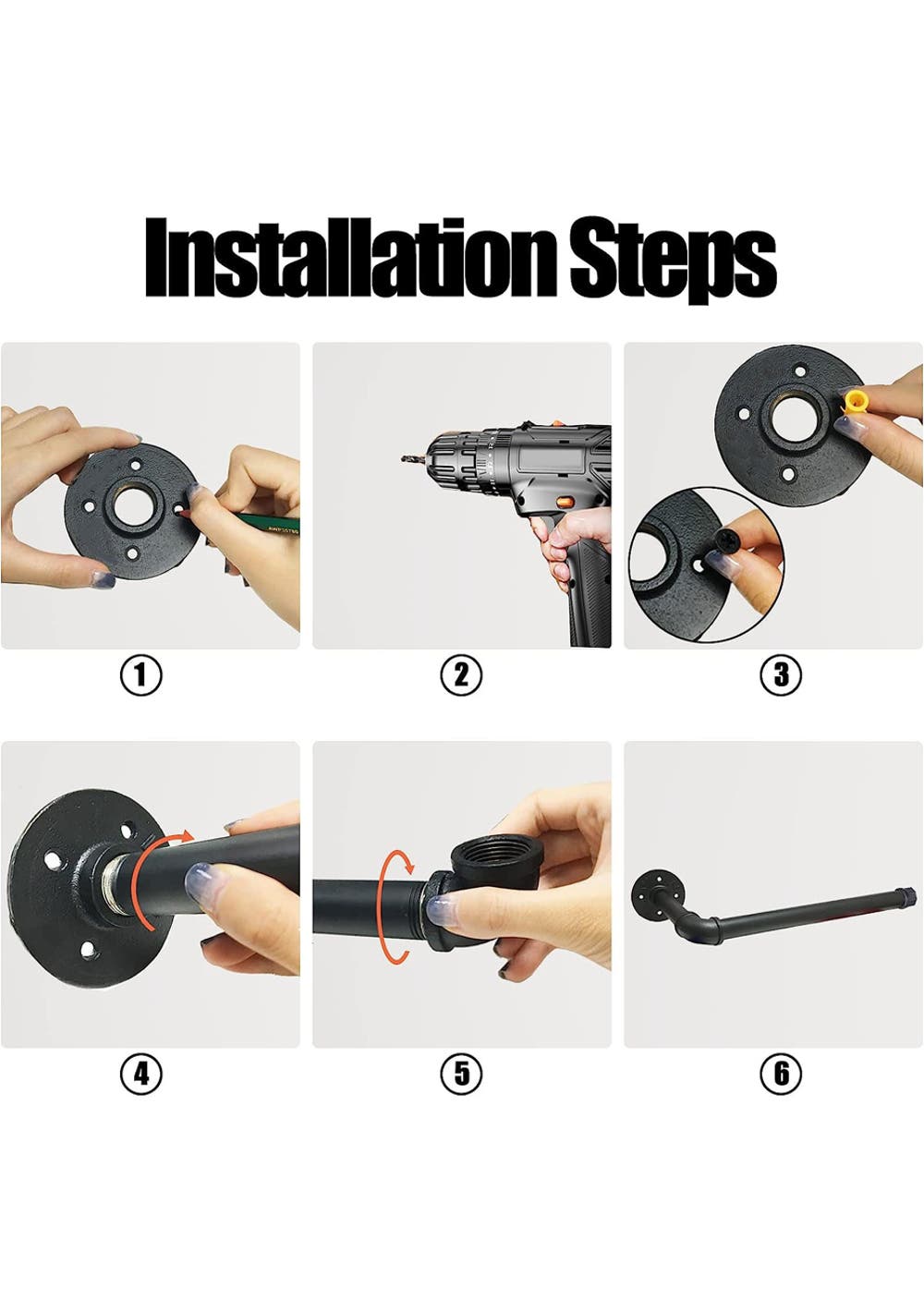 Installation Steps

①

②

③

④

⑤

⑥