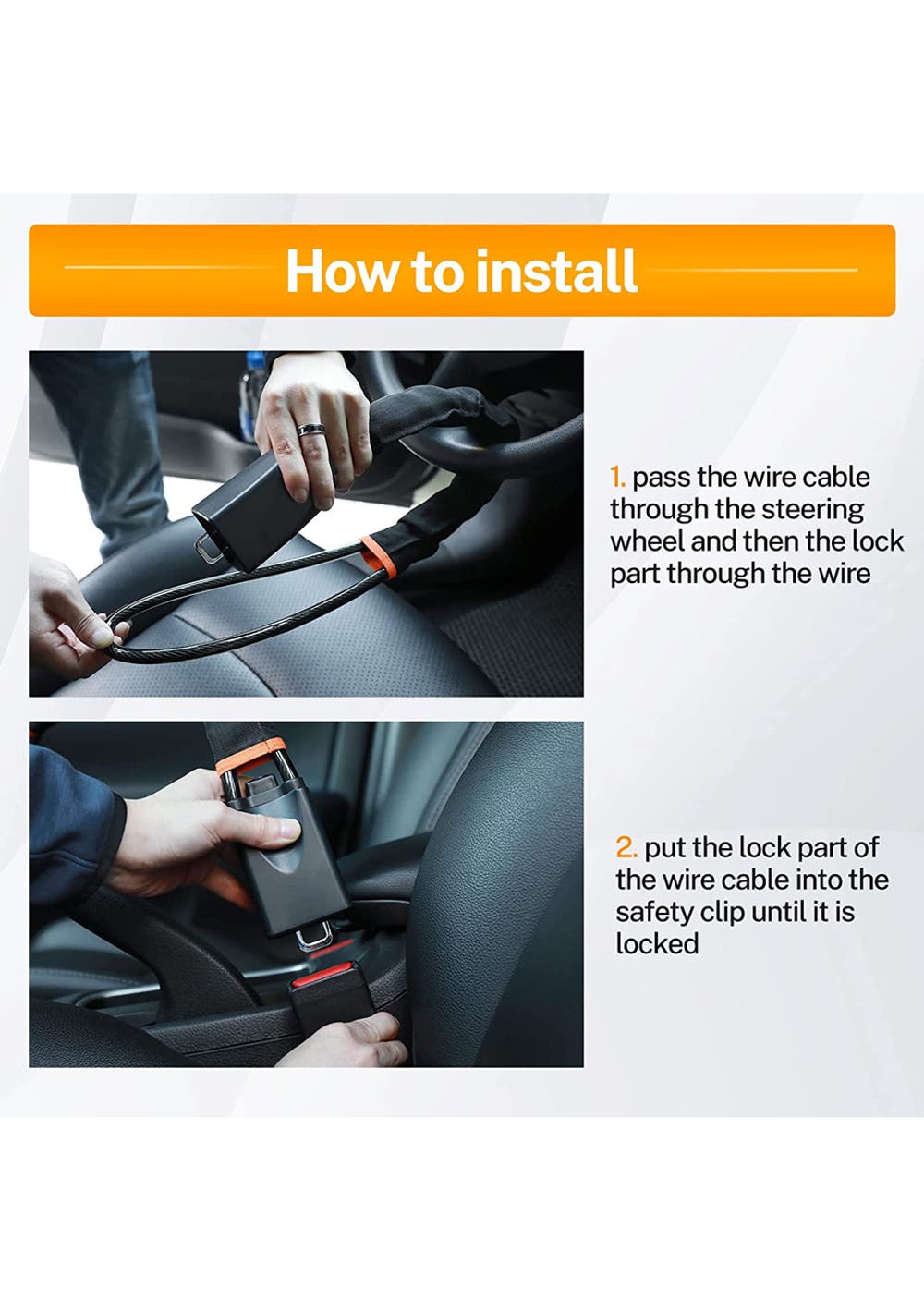 How to install

1. pass the wire cable through the steering wheel and then the lock part through the wire

2. put the lock part of the wire cable into the safety clip until it is locked