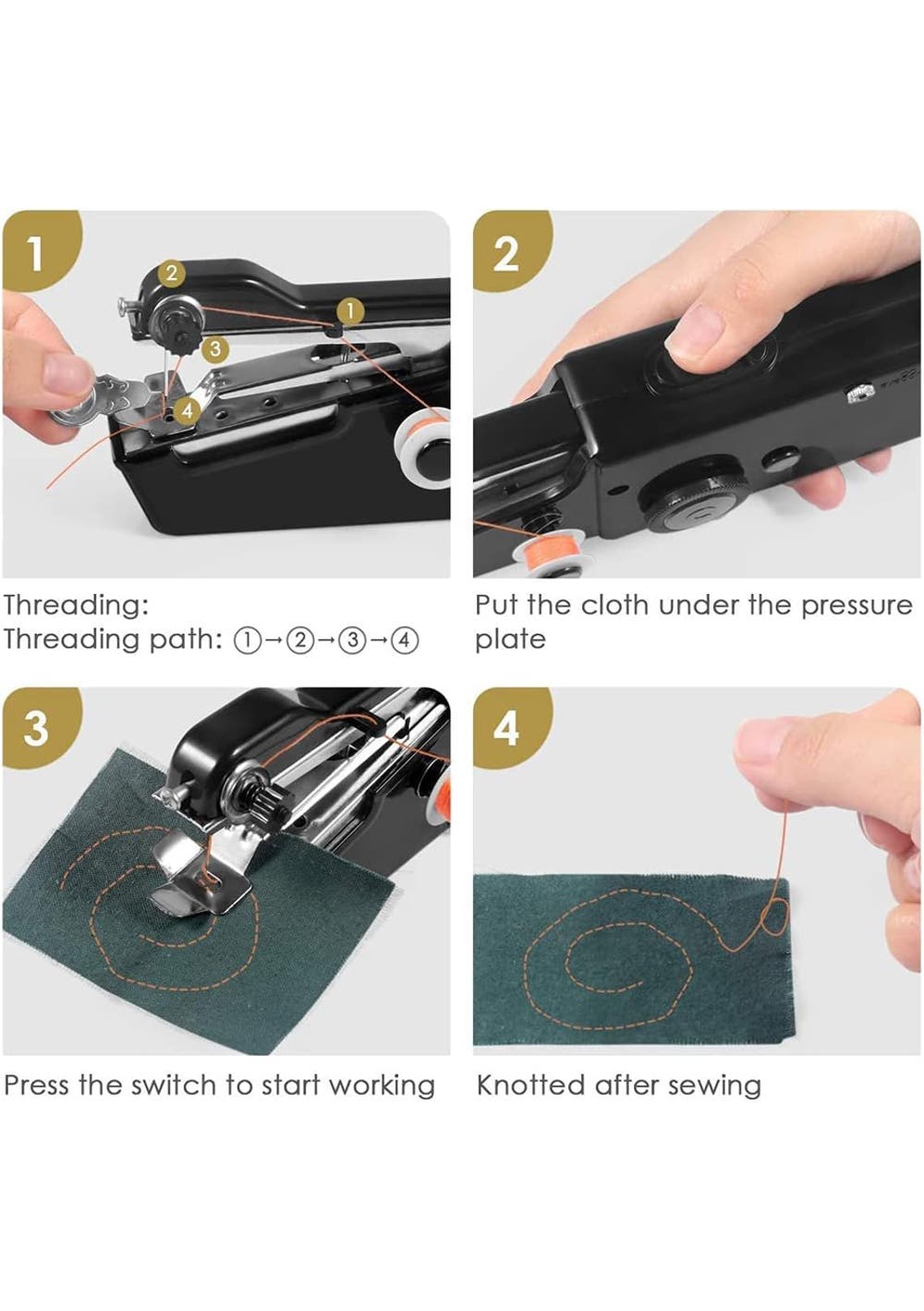 1

2

1

3

4

Threading:
Threading path: ①→②→③→④

2

Put the cloth under the pressure plate

3

Press the switch to start working

4

Knotted after sewing