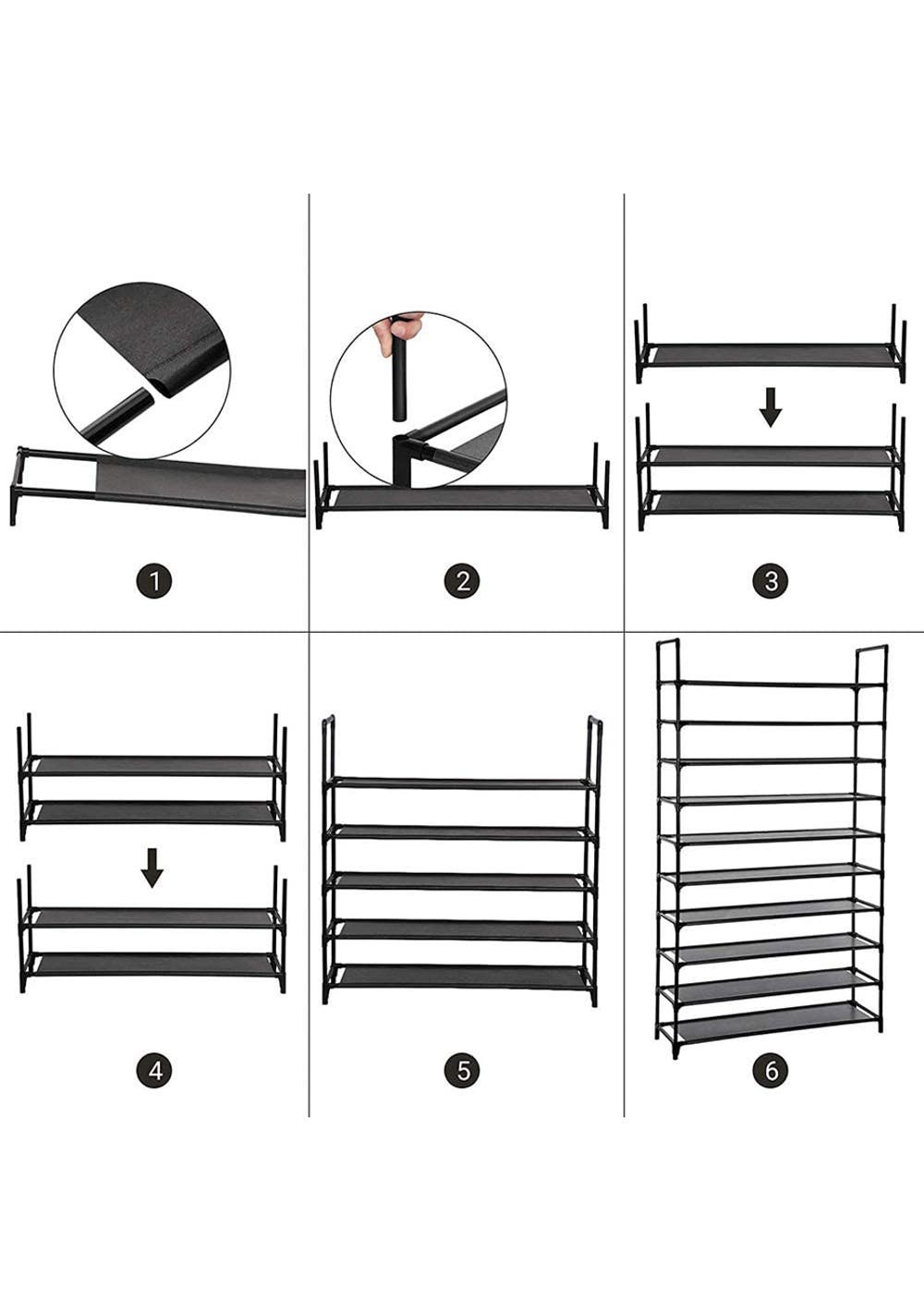 1

2

3

4

5

6