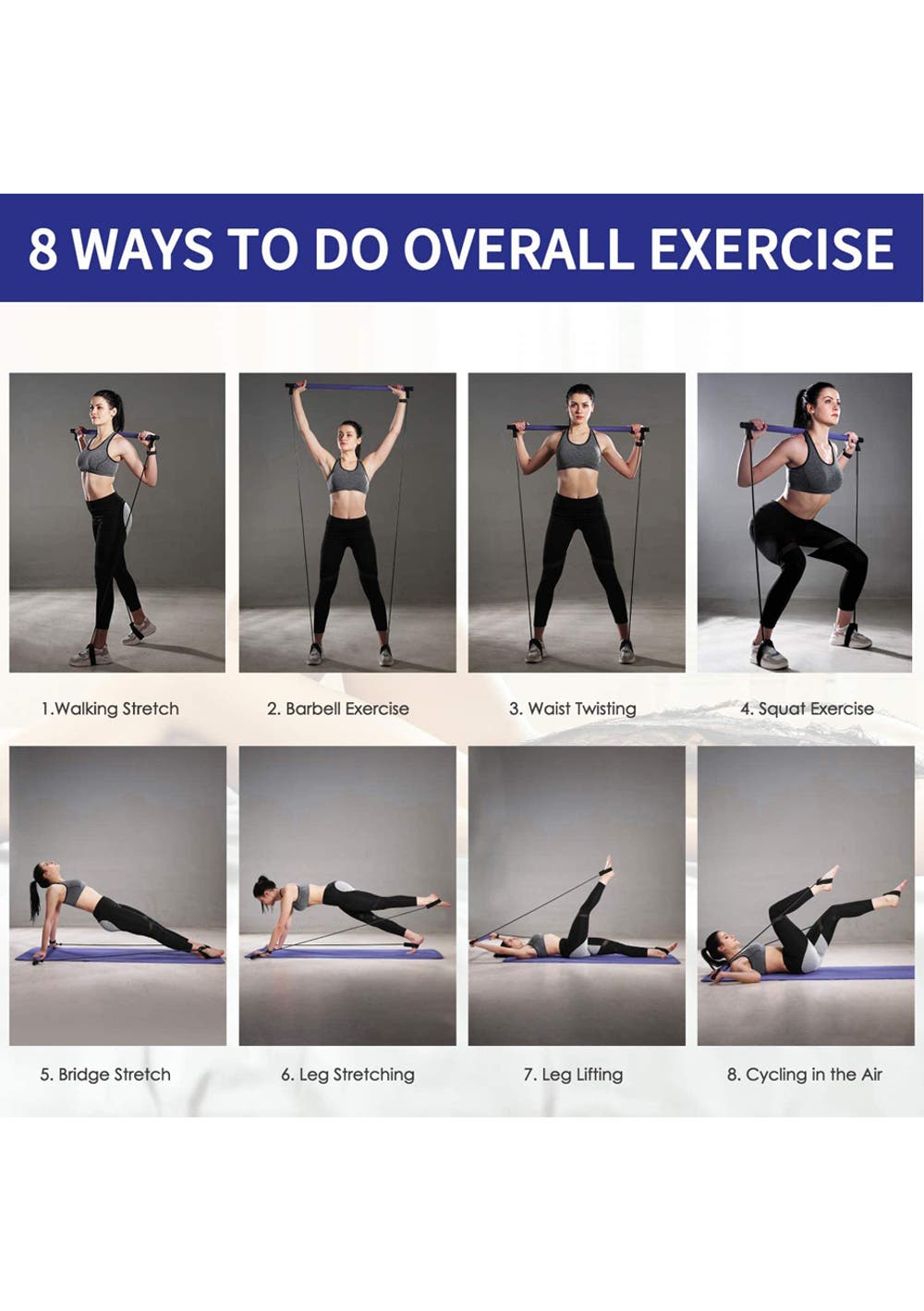 8 WAYS TO DO OVERALL EXERCISE

1.Walking Stretch

2. Barbell Exercise

3. Waist Twisting

4. Squat Exercise

5. Bridge Stretch

6. Leg Stretching

7. Leg Lifting

8. Cycling in the Air