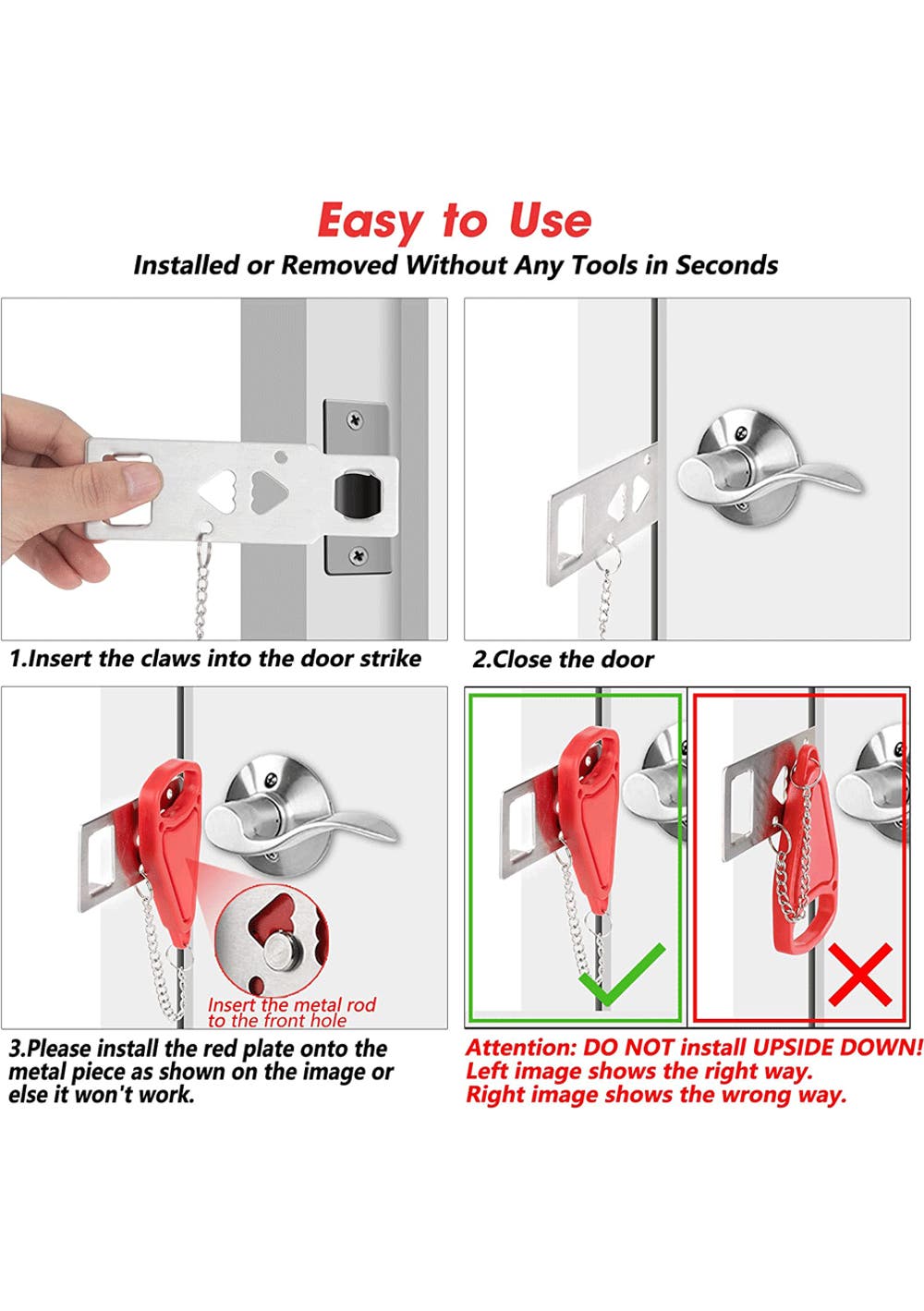 Easy to Use

Installed or Removed Without Any Tools in Seconds

1.Insert the claws into the door strike

2.Close the door

Insert the metal rod to the front hole

3.Please install the red plate onto the metal piece as shown on the image or else it won't work.

Attention: DO NOT install UPSIDE DOWN! Left image shows the right way. Right image shows the wrong way.