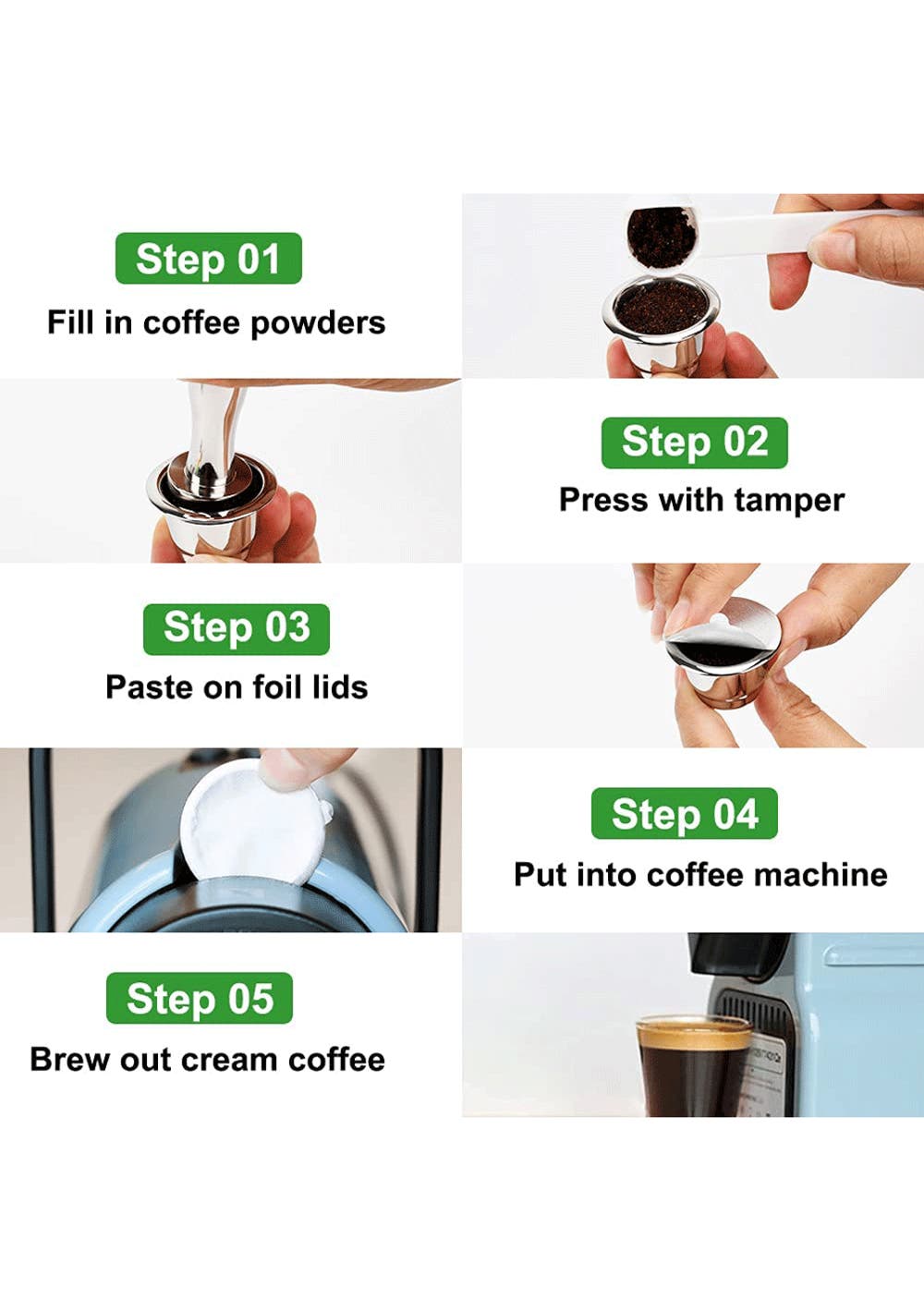 Step 01
Fill in coffee powders

Step 02
Press with tamper

Step 03
Paste on foil lids

Step 04
Put into coffee machine

Step 05
Brew out cream coffee