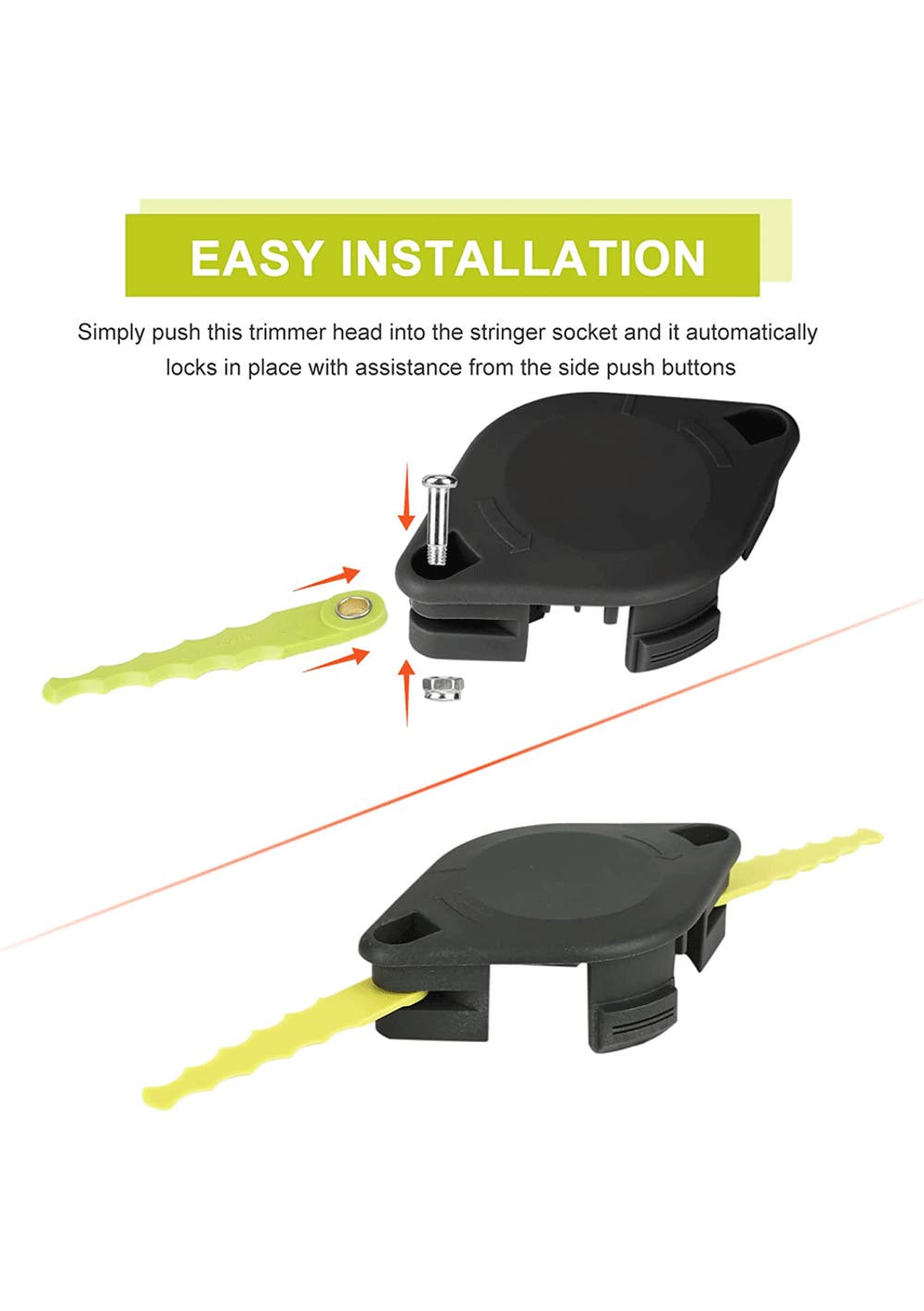 EASY INSTALLATION

Simply push this trimmer head into the stringer socket and it automatically locks in place with assistance from the side push buttons