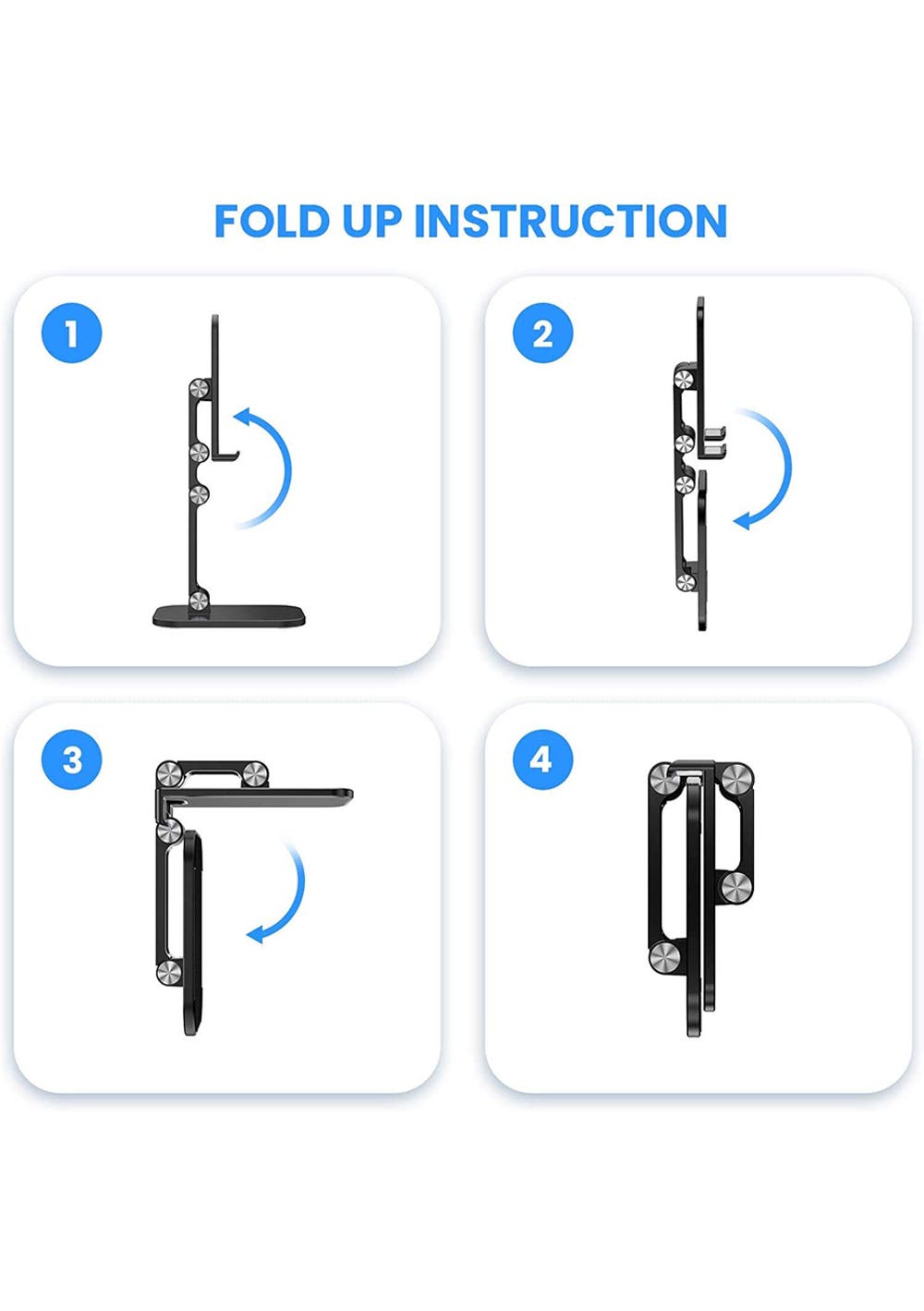 FOLD UP INSTRUCTION

1

2

3

4