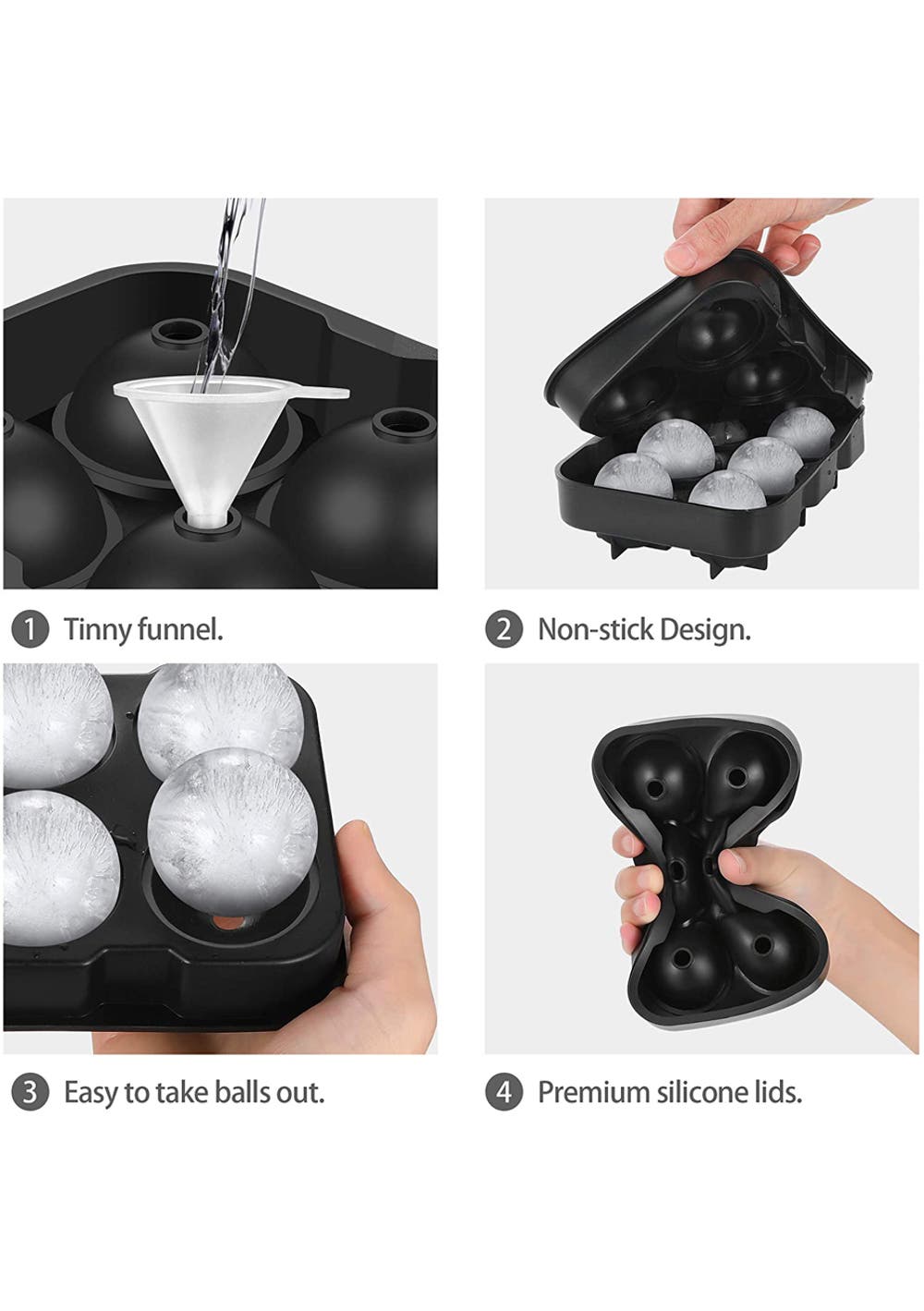 1 Tinny funnel.

2 Non-stick Design.

3 Easy to take balls out.

4 Premium silicone lids.