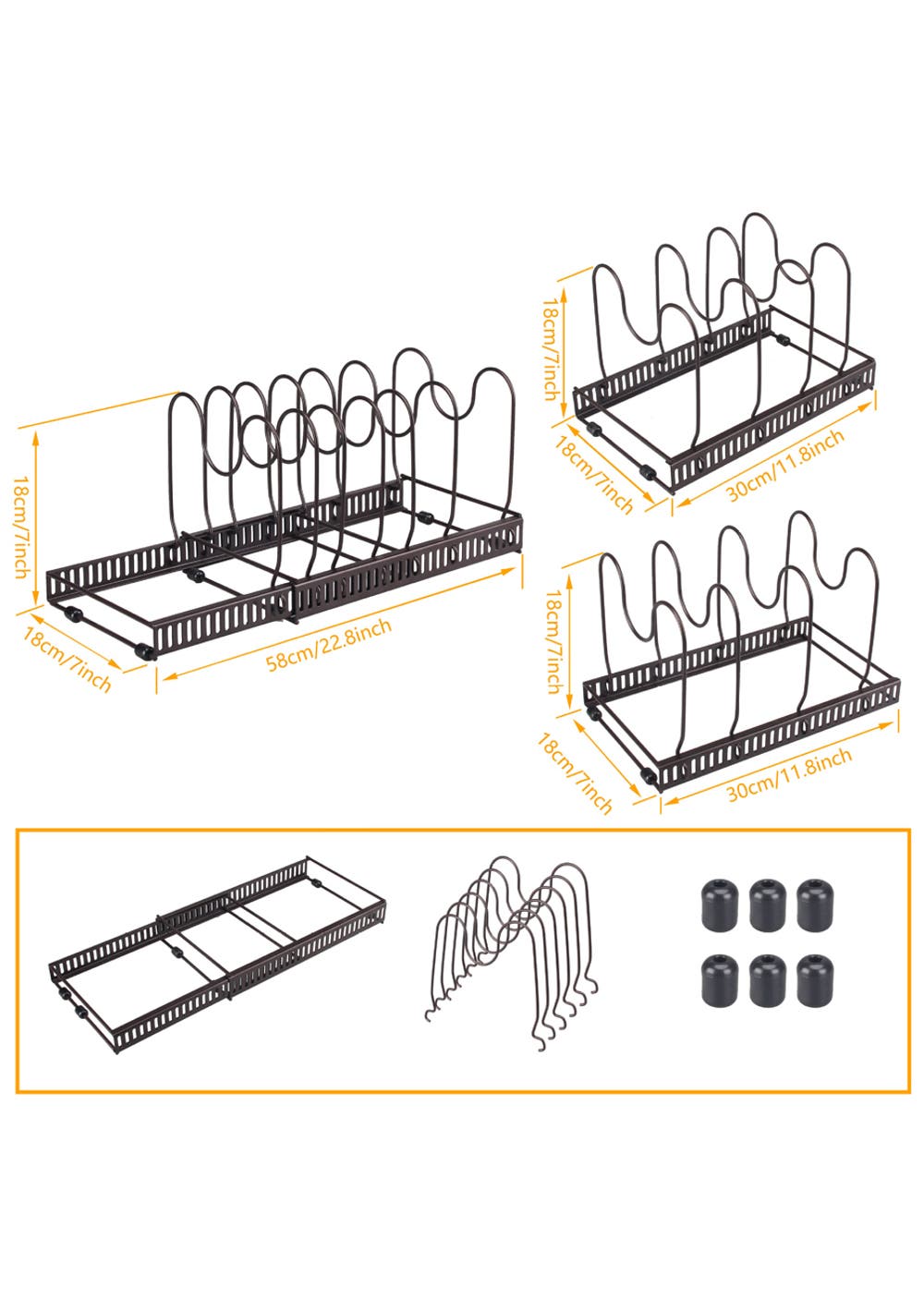 18cm/7inch
18cm/7inch
58cm/22.8inch

18cm/7inch
18cm/7inch
30cm/11.8inch

18cm/7inch
18cm/7inch
30cm/11.8inch