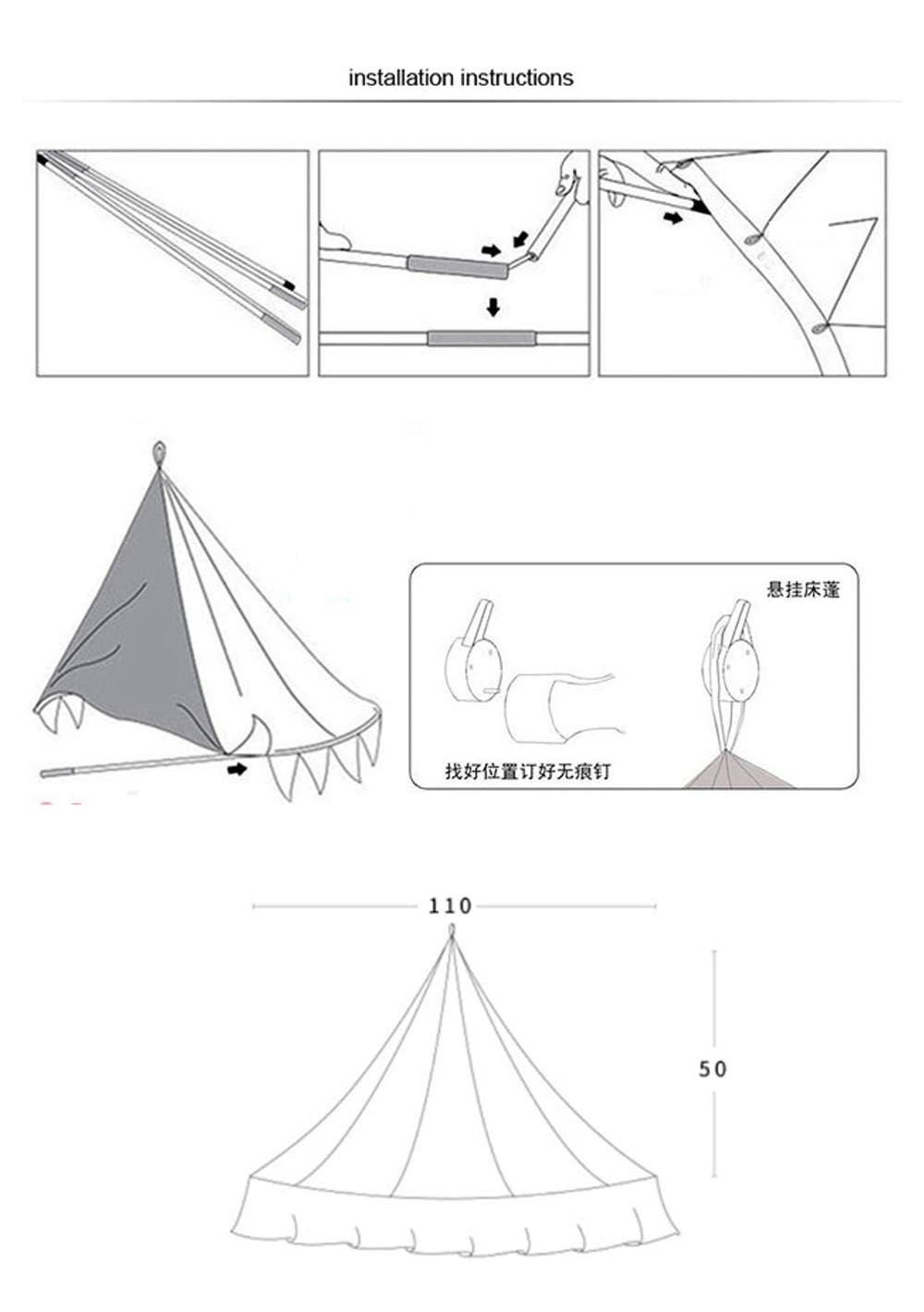 installation instructions

悬挂床蓬

找好位置订好无痕钉

110

50